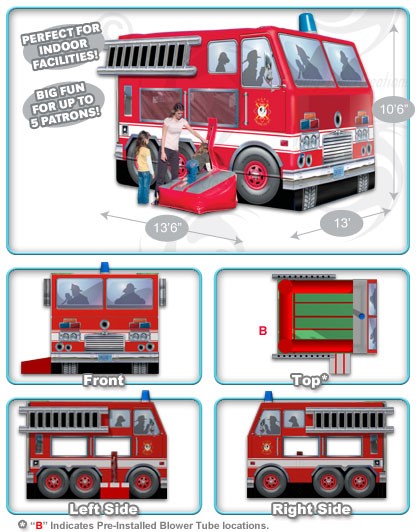 PERFECT FOR INDOOR FACILITIES!

BIG FUN FOR UP TO 5 PATRONS!

10'6"

13'6"

13'

B

Front

Top*

Left Side

Right Side

"B" Indicates Pre-Installed Blower Tube locations.